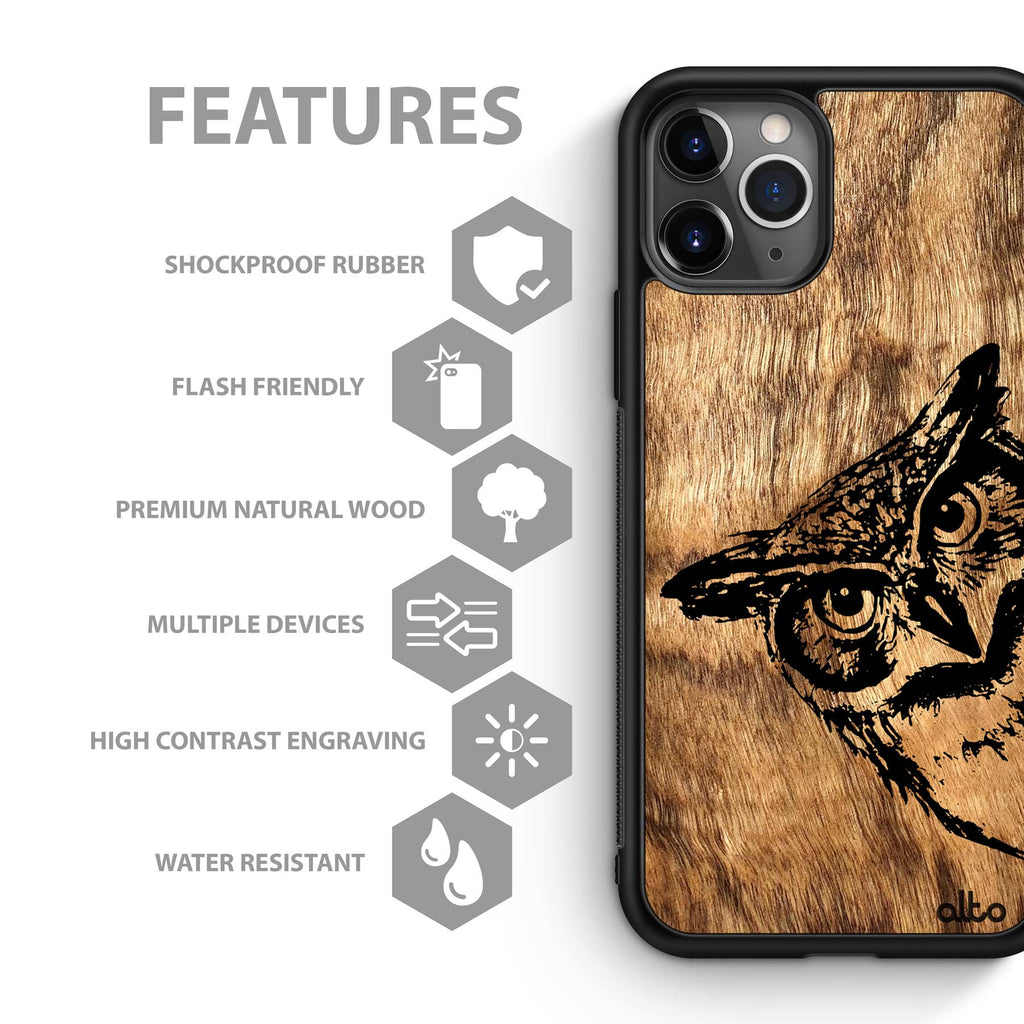 FEATURES

SHOCKPROOF RUBBER

FLASH FRIENDLY

PREMIUM NATURAL WOOD

MULTIPLE DEVICES

HIGH CONTRAST ENGRAVING

WATER RESISTANT

alto